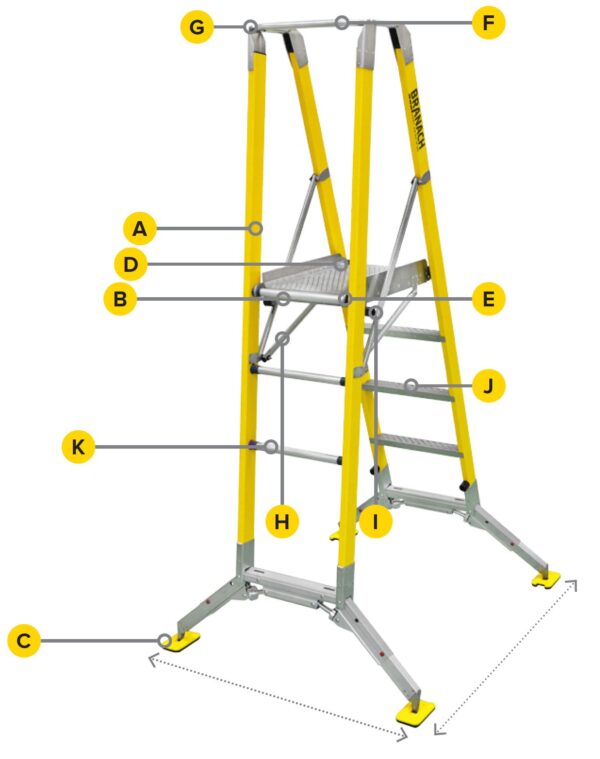 G
F
BRANACH
A
D
B
E
J
K
H
I
C