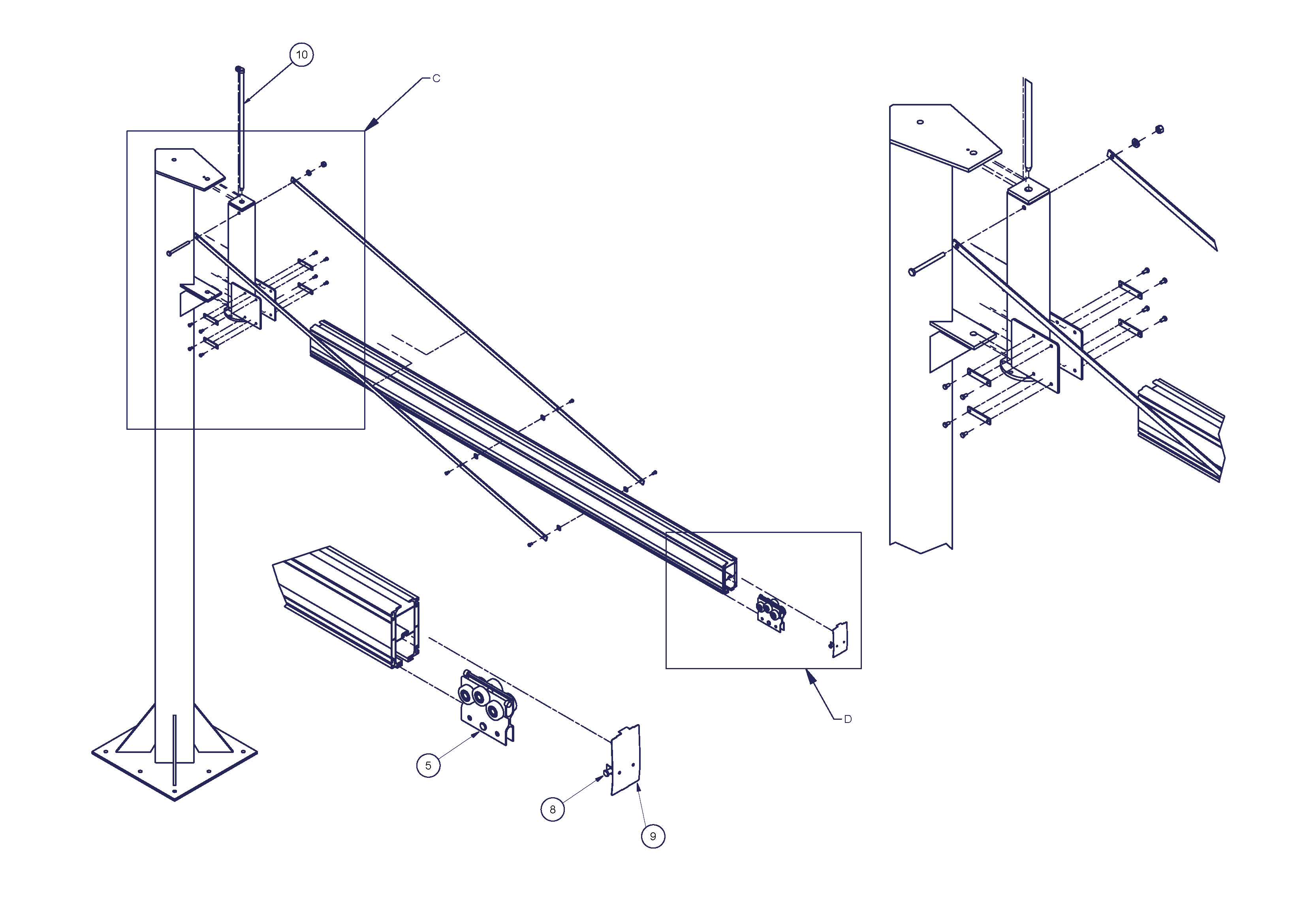 10

C

D

5

8

9