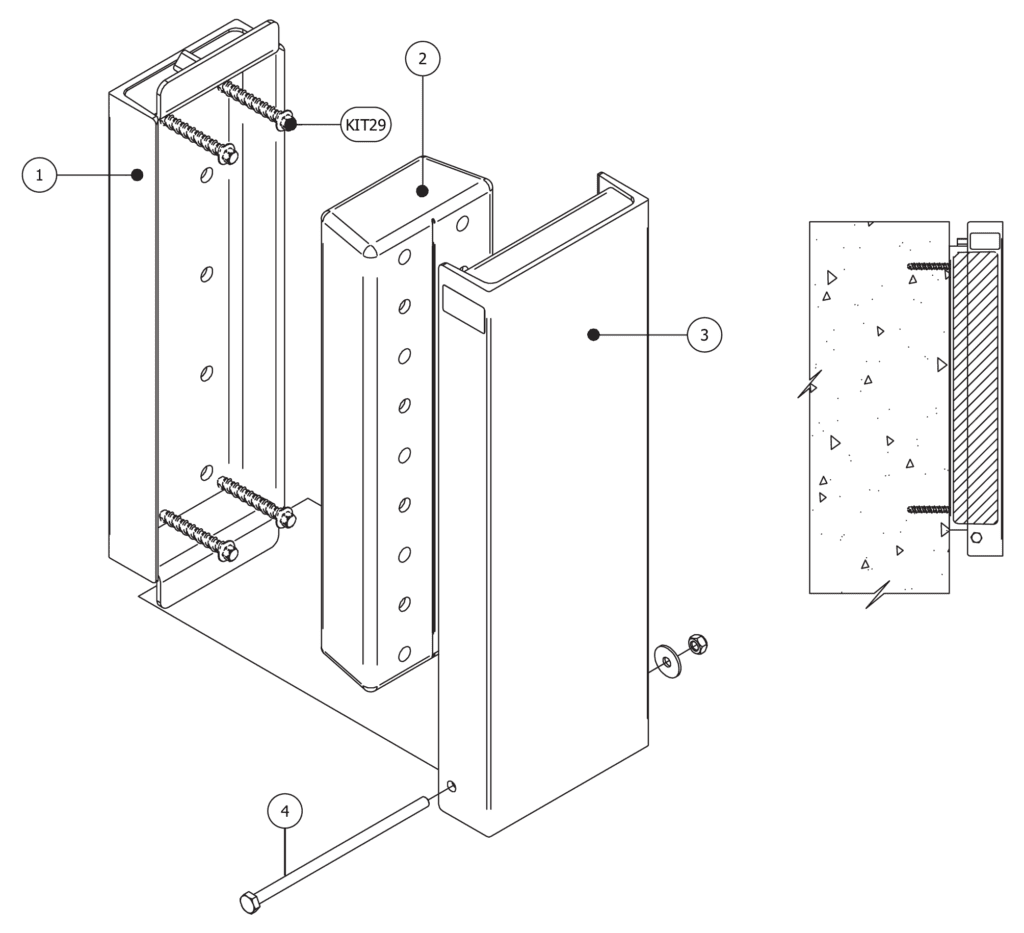 1
2
KIT29
3
4