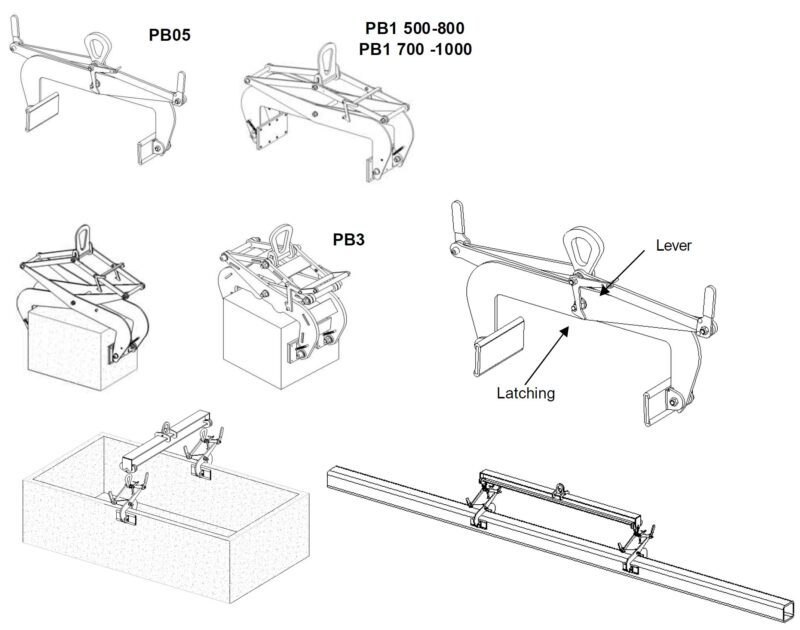 PB05

PB1 500-800
PB1 700 -1000

PB3

Lever

Latching