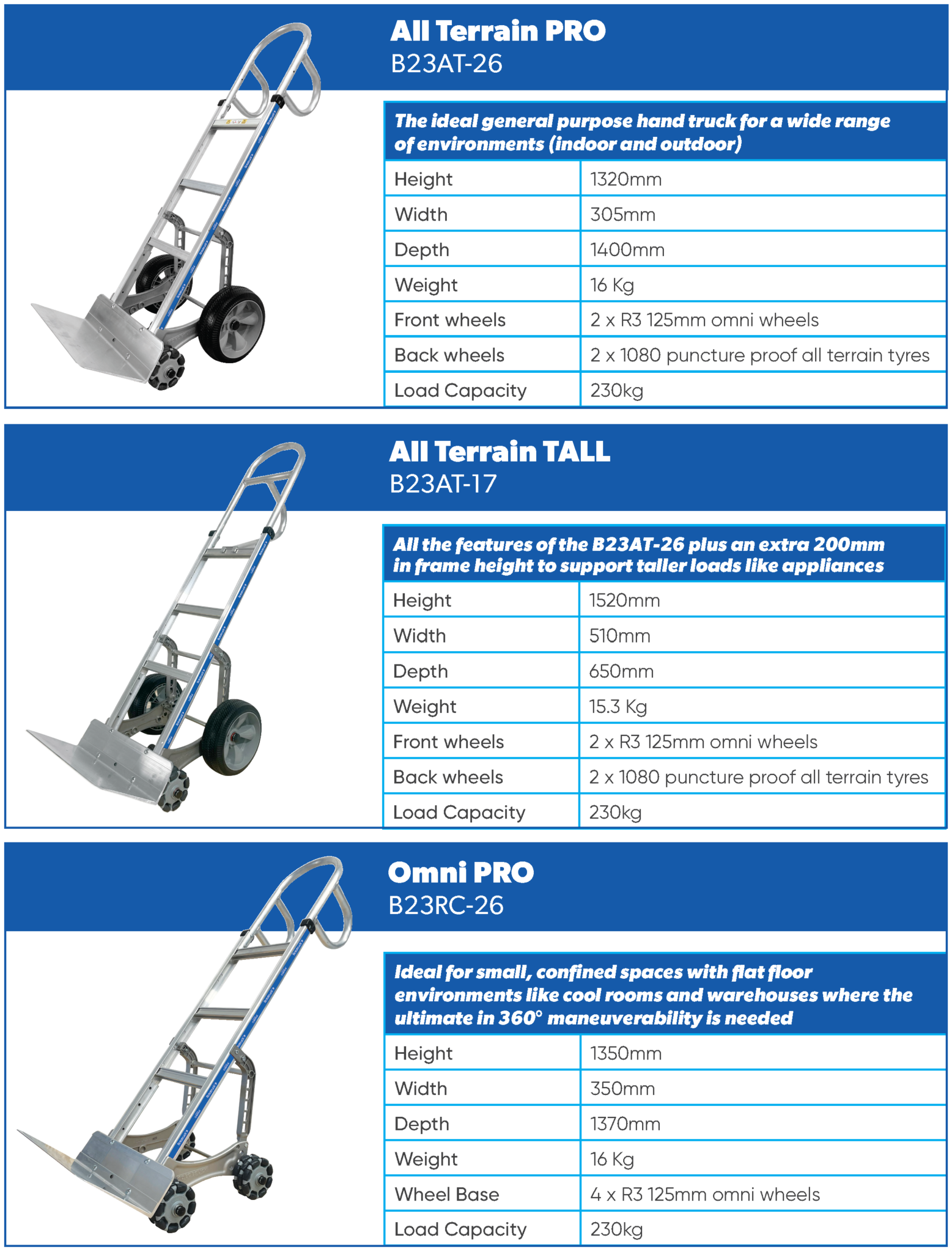 All Terrain PRO
B23AT-26

The ideal general purpose hand truck for a wide range of environments (indoor and outdoor)

| Height | 1320mm |
|---|---|
| Width | 305mm |
| Depth | 1400mm |
| Weight | 16 Kg |
| Front wheels | 2 x R3 125mm omni wheels |
| Back wheels | 2 x 1080 puncture proof all terrain tyres |
| Load Capacity | 230kg |

All Terrain TALL
B23AT-17

All the features of the B23AT-26 plus an extra 200mm in frame height to support taller loads like appliances

| Height | 1520mm |
|---|---|
| Width | 510mm |
| Depth | 650mm |
| Weight | 15.3 Kg |
| Front wheels | 2 x R3 125mm omni wheels |
| Back wheels | 2 x 1080 puncture proof all terrain tyres |
| Load Capacity | 230kg |

Omni PRO
B23RC-26

Ideal for small, confined spaces with flat floor environments like cool rooms and warehouses where the ultimate in 360° maneuverability is needed

| Height | 1350mm |
|---|---|
| Width | 350mm |
| Depth | 1370mm |
| Weight | 16 Kg |
| Wheel Base | 4 x R3 125mm omni wheels |
| Load Capacity | 230kg |