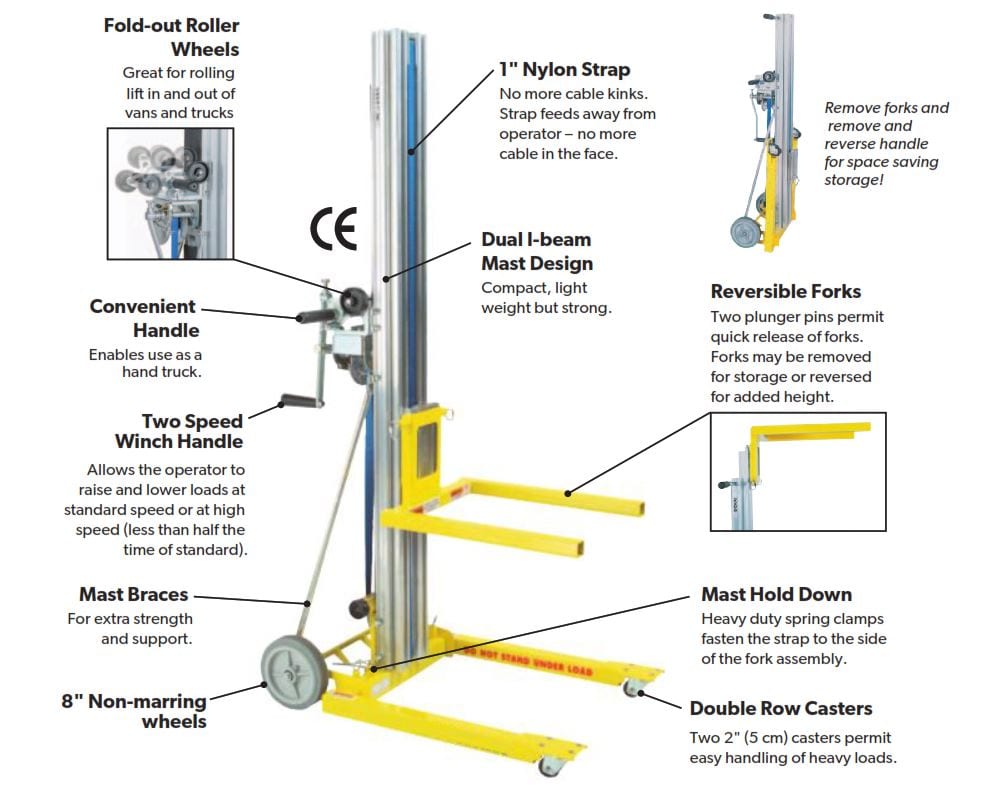 Fold-out Roller Wheels
Great for rolling lift in and out of vans and trucks

CE

Convenient Handle
Enables use as a hand truck.

Two Speed Winch Handle
Allows the operator to raise and lower loads at standard speed or at high speed (less than half the time of standard).

Mast Braces
For extra strength and support.

8" Non-marring wheels

1" Nylon Strap
No more cable kinks. Strap feeds away from operator – no more cable in the face.

Dual I-beam Mast Design
Compact, light weight but strong.

Remove forks and remove and reverse handle for space saving storage!

Reversible Forks
Two plunger pins permit quick release of forks. Forks may be removed for storage or reversed for added height.

Mast Hold Down
Heavy duty spring clamps fasten the strap to the side of the fork assembly.

DO NOT STAND UNDER LOAD

Double Row Casters
Two 2" (5 cm) casters permit easy handling of heavy loads.